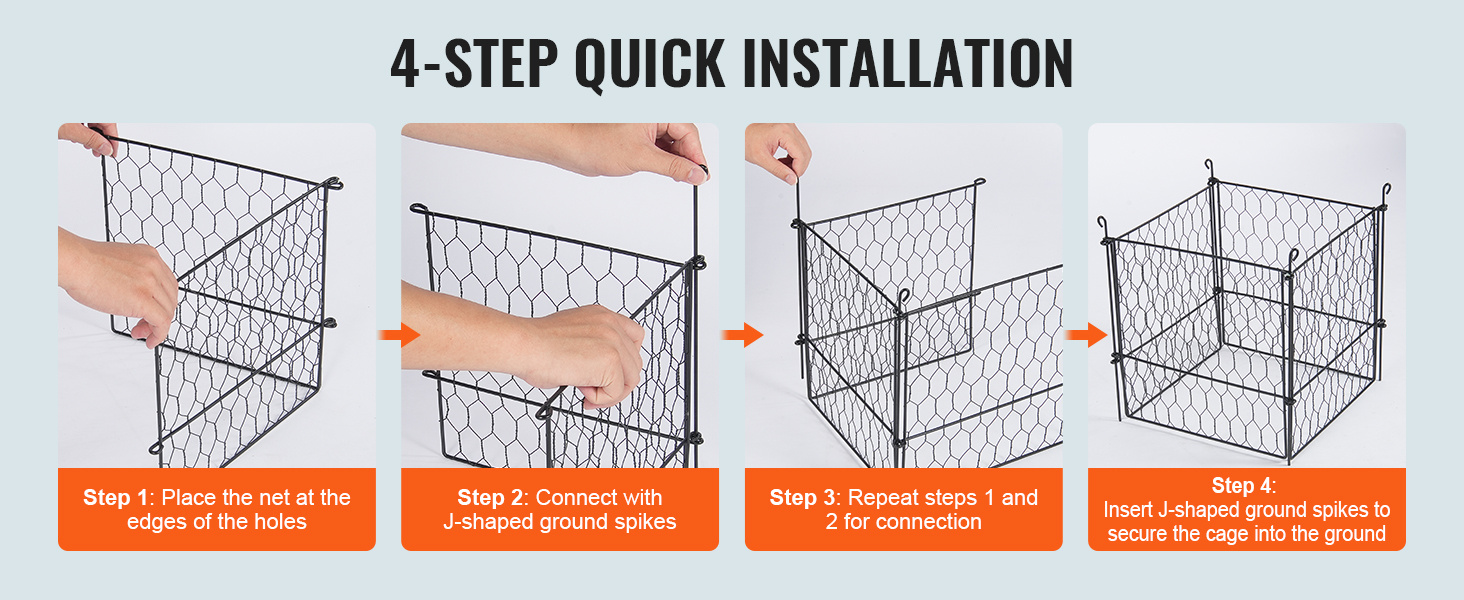 4-STEP QUICK INSTALLATION

Step 1: Place the net at the edges of the holes

Step 2: Connect with J-shaped ground spikes

Step 3: Repeat steps 1 and 2 for connection

Step 4: Insert J-shaped ground spikes to secure the cage into the ground